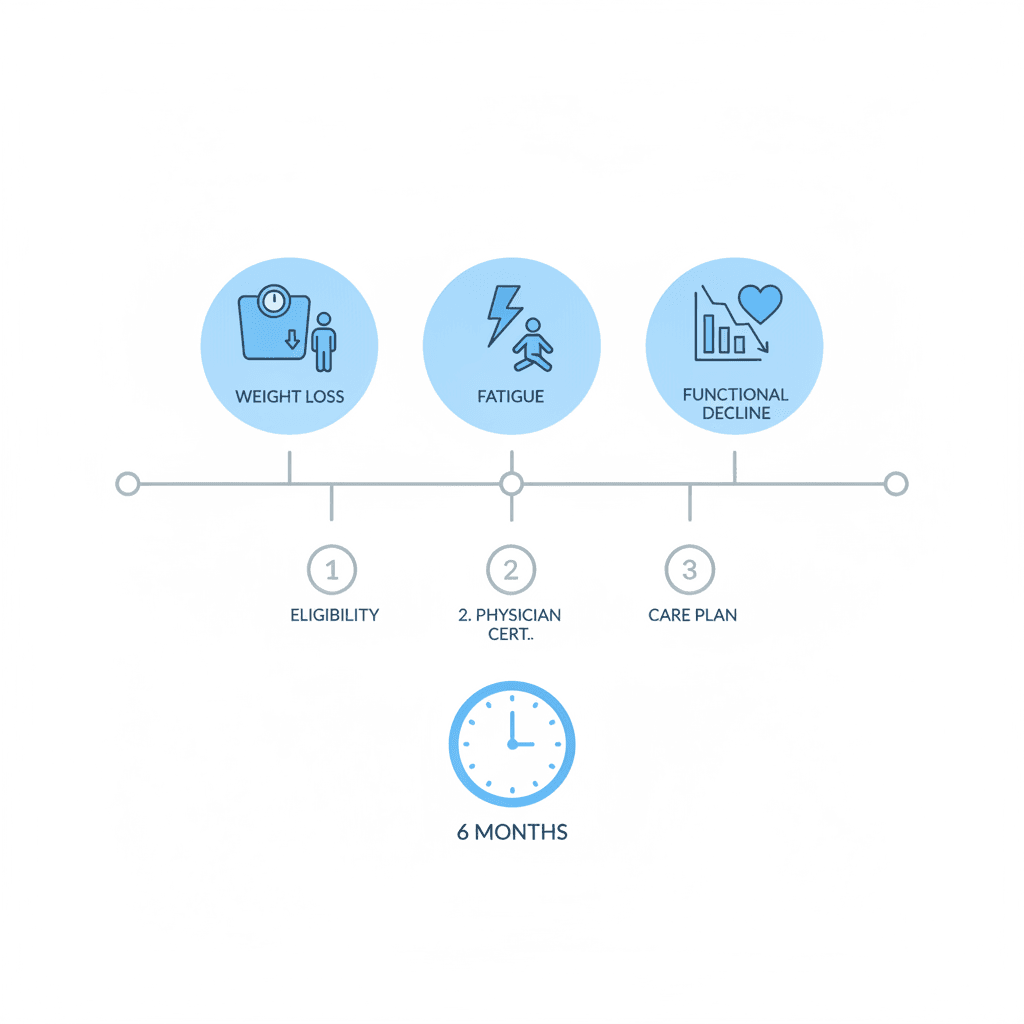 WEIGHT LOSS

FATIGUE

FUNCTIONAL DECLINE

1

ELIGIBILITY

2

2. PHYSICIAN CERT..

3

CARE PLAN

6 MONTHS